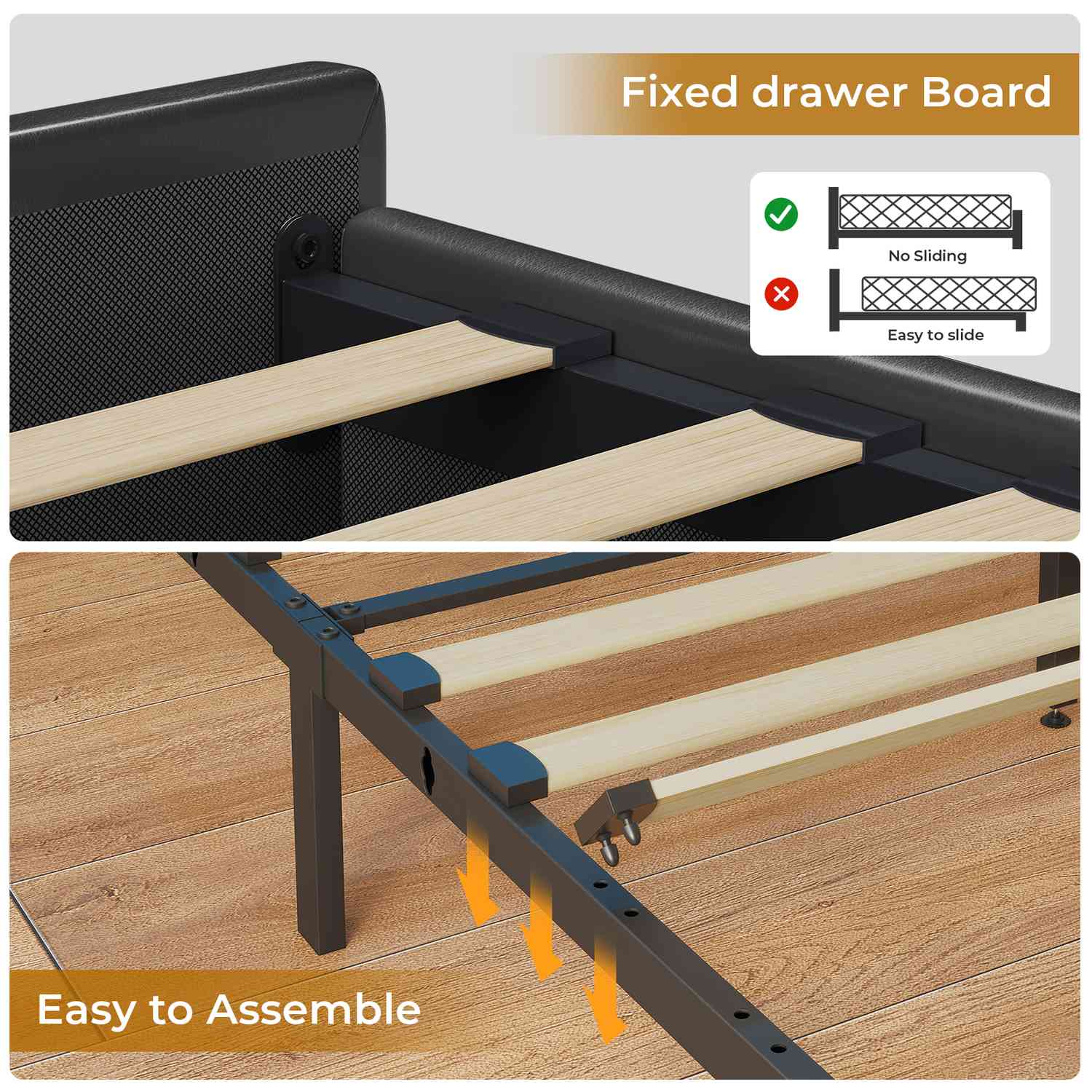 Fixed drawer Board

No Sliding

Easy to slide

Easy to Assemble